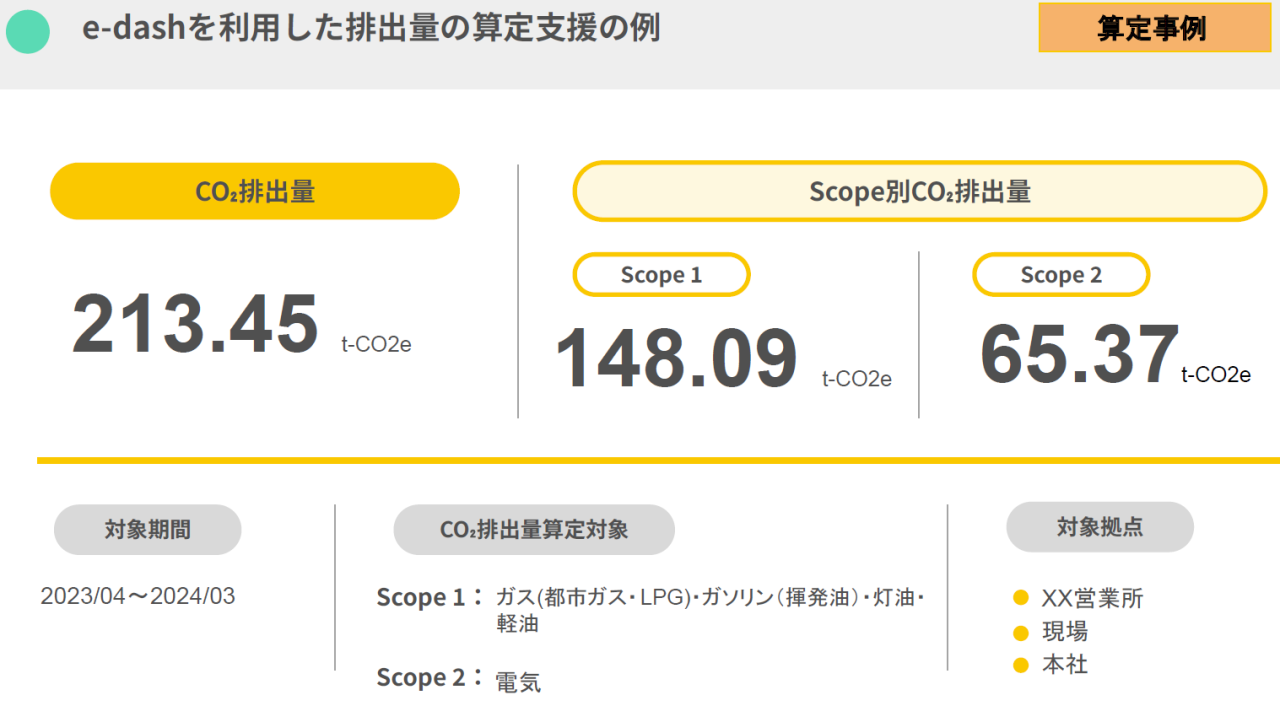 e-dashを利用した排出量の算定支援の例

算定事例

$CO_2$排出量

213.45 t-CO2e

Scope別$CO_2$排出量

Scope 1

148.09 t-CO2e

Scope 2

65.37 t-CO2e

対象期間

2023/04～2024/03

$CO_2$排出量算定対象

Scope 1： ガス(都市ガス・LPG)・ガソリン(揮発油)・灯油・軽油

Scope 2： 電気

対象拠点

• XX営業所
• 現場
• 本社